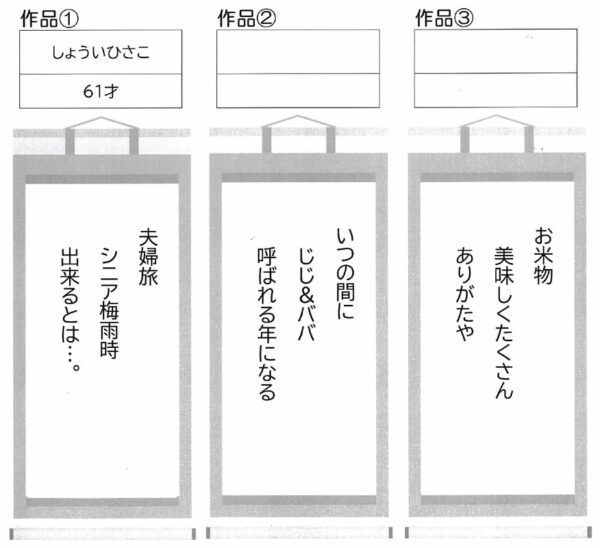 作品①

しょういひさこ

61才

夫婦旅
シニア梅雨時
出来るとは…。

作品②

いつの間に
じじ&ババ
呼ばれる年になる

作品③

お米物
美味しくたくさん
ありがたや